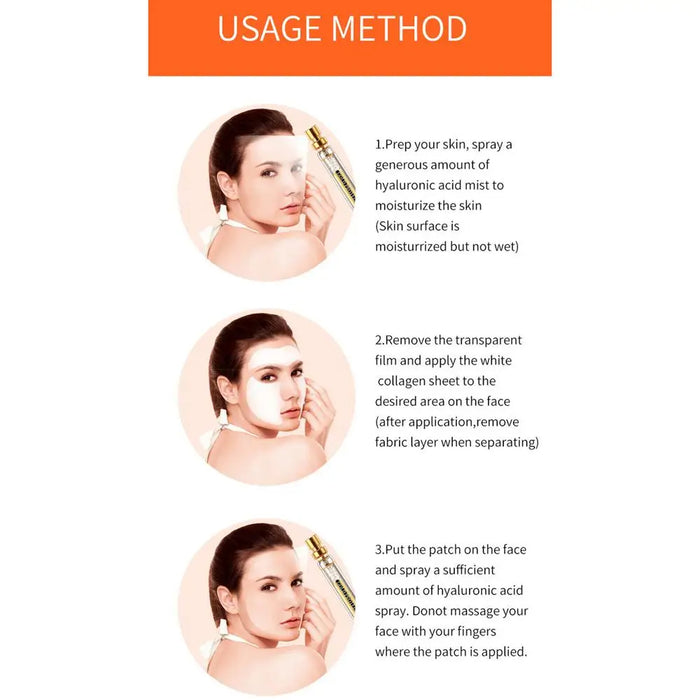 USAGE METHOD

1.Prep your skin, spray a generous amount of hyaluronic acid mist to moisturize the skin (Skin surface is moisturrized but not wet)

2.Remove the transparent film and apply the white collagen sheet to the desired area on the face (after application,remove fabric layer when separating)

3.Put the patch on the face and spray a sufficient amount of hyaluronic acid spray. Donot massage your face with your fingers where the patch is applied.